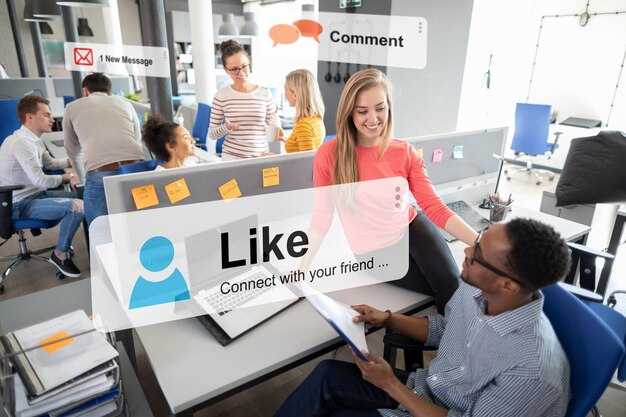 1 New Message

Comment

Like

Connect with your friend ...