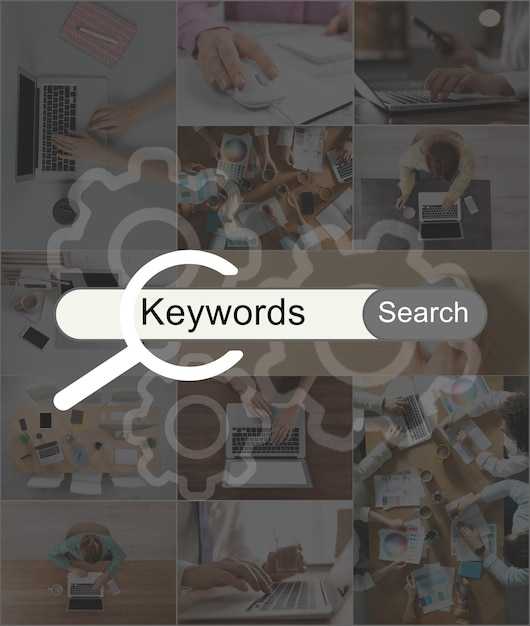 Keywords
Search