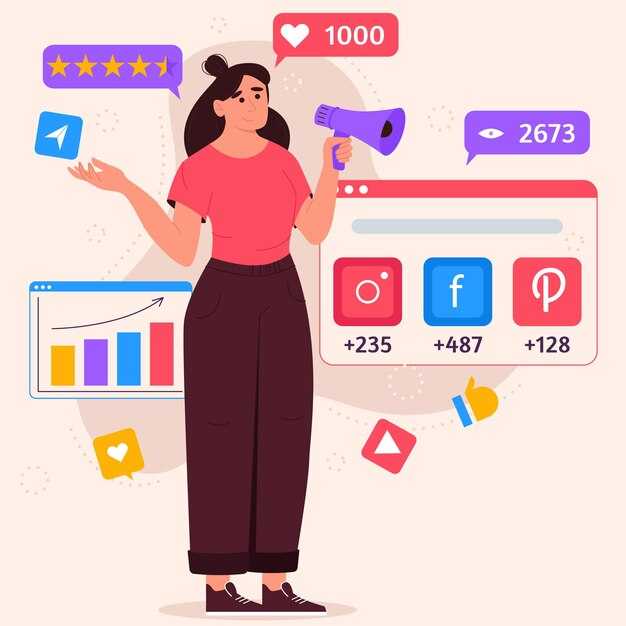 1000

2673

f

+235

+487

+128