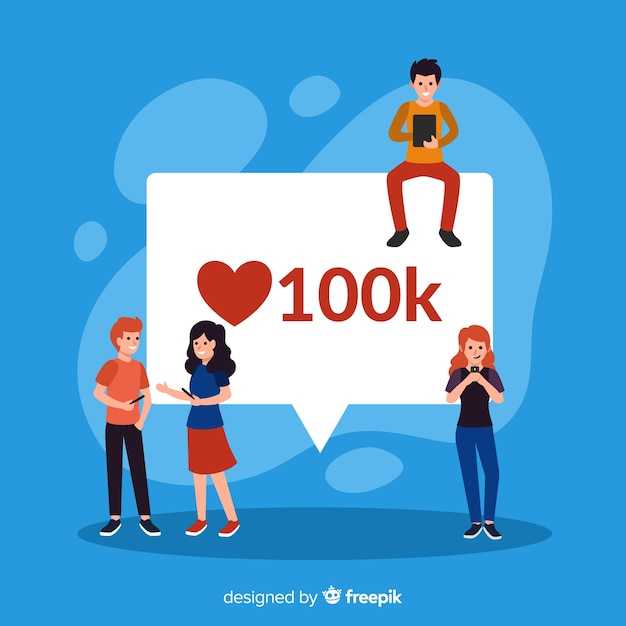 100k

designed by freepik