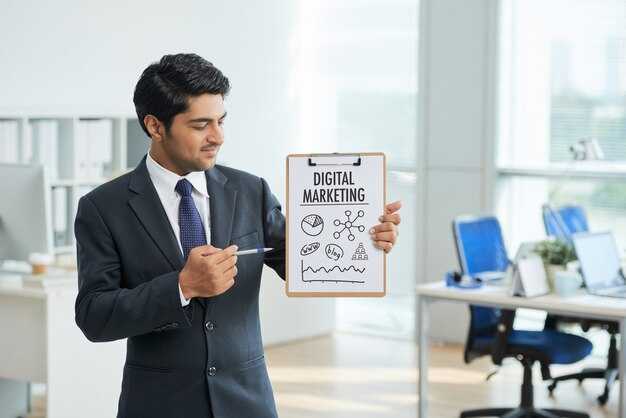 DIGITAL MARKETING

www

blog