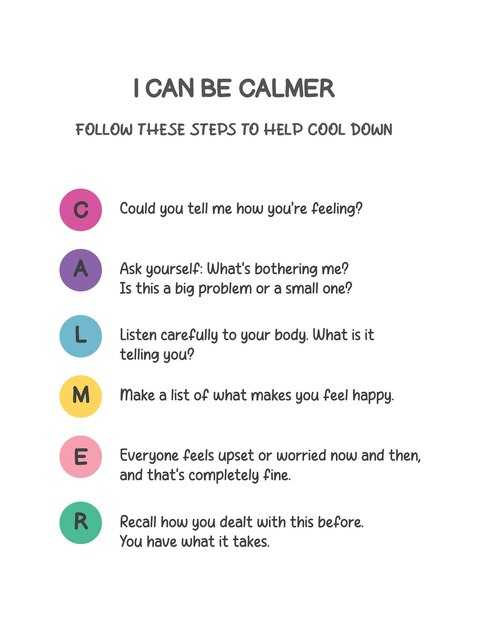 I CAN BE CALMER

FOLLOW THESE STEPS TO HELP COOL DOWN

C Could you tell me how you're feeling?

A Ask yourself: What's bothering me? Is this a big problem or a small one?

L Listen carefully to your body. What is it telling you?

M Make a list of what makes you feel happy.

E Everyone feels upset or worried now and then, and that's completely fine.

R Recall how you dealt with this before. You have what it takes.