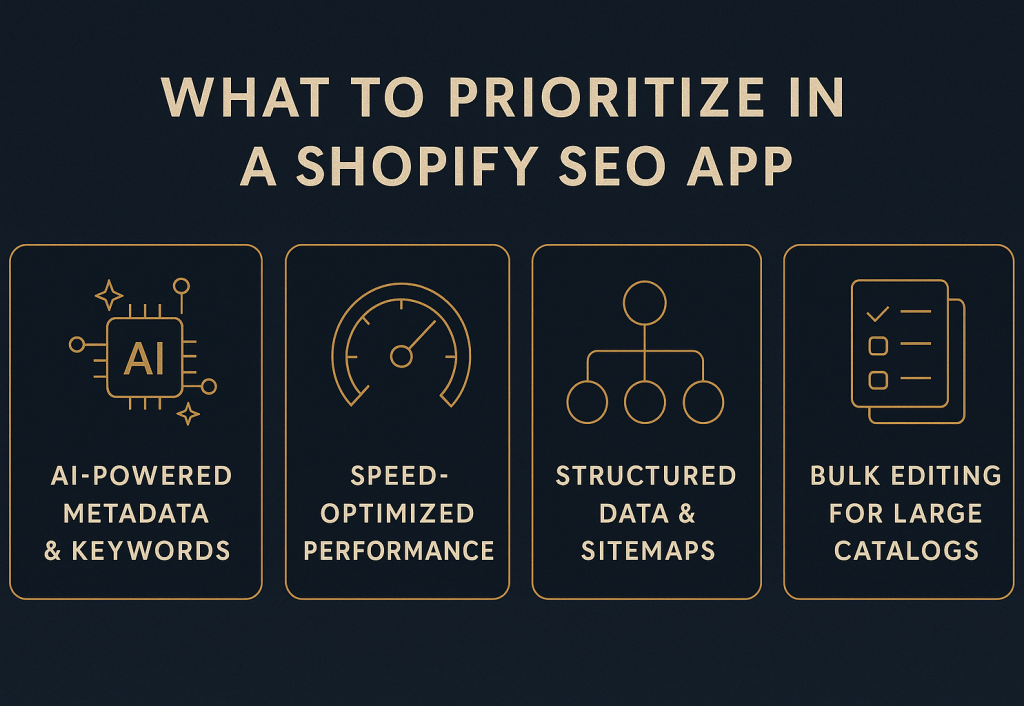 WHAT TO PRIORITIZE IN A SHOPIFY SEO APP

AI

AI-POWERED METADATA & KEYWORDS

SPEED-OPTIMIZED PERFORMANCE

STRUCTURED DATA & SITEMAPS

BULK EDITING FOR LARGE CATALOGS